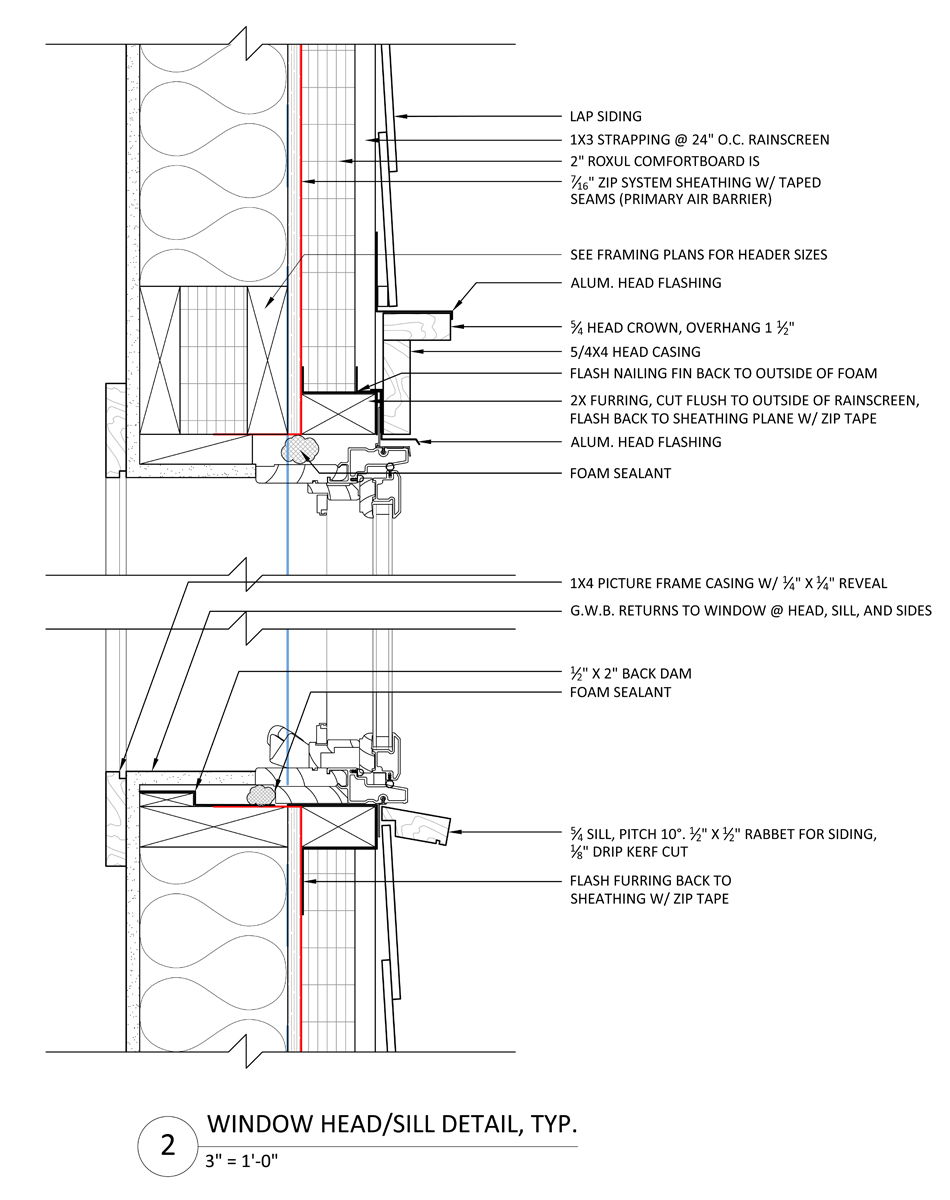 LAP SIDING
1X3 STRAPPING @ 24" O.C. RAINSCREEN
2" ROXUL COMFORTBOARD IS
$\frac{7}{16}$" ZIP SYSTEM SHEATHING W/ TAPED SEAMS (PRIMARY AIR BARRIER)
SEE FRAMING PLANS FOR HEADER SIZES
ALUM. HEAD FLASHING
$\frac{5}{4}$ HEAD CROWN, OVERHANG 1 $\frac{1}{2}$"
5/4X4 HEAD CASING
FLASH NAILING FIN BACK TO OUTSIDE OF FOAM
2X FURRING, CUT FLUSH TO OUTSIDE OF RAINSCREEN, FLASH BACK TO SHEATHING PLANE W/ ZIP TAPE
ALUM. HEAD FLASHING
FOAM SEALANT
1X4 PICTURE FRAME CASING W/ $\frac{1}{4}$" X $\frac{1}{4}$" REVEAL
G.W.B. RETURNS TO WINDOW @ HEAD, SILL, AND SIDES
$\frac{1}{2}$" X 2" BACK DAM
FOAM SEALANT
$\frac{5}{4}$ SILL, PITCH 10°. $\frac{1}{2}$" X $\frac{1}{2}$" RABBET FOR SIDING, $\frac{1}{8}$" DRIP KERF CUT
FLASH FURRING BACK TO SHEATHING W/ ZIP TAPE
2
WINDOW HEAD/SILL DETAIL, TYP.
3" = 1'-0"