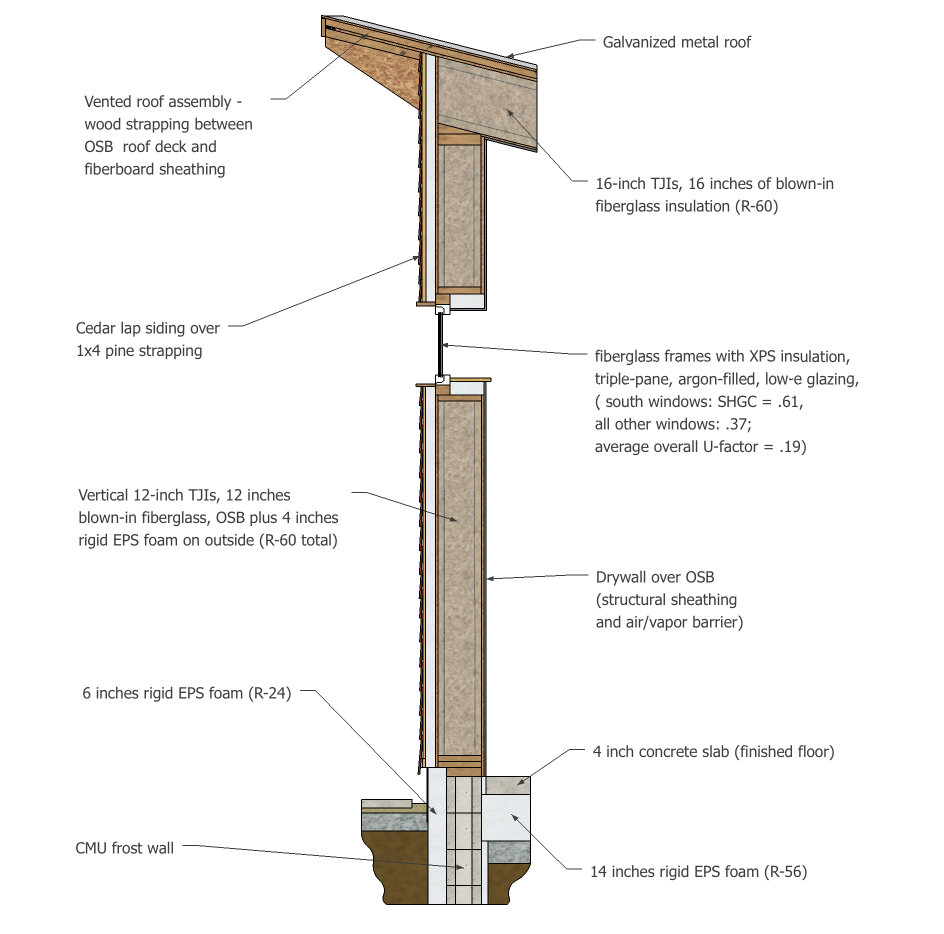 Galvanized metal roof

Vented roof assembly - wood strapping between OSB roof deck and fiberboard sheathing

16-inch TJIs, 16 inches of blown-in fiberglass insulation (R-60)

Cedar lap siding over 1x4 pine strapping

fiberglass frames with XPS insulation, triple-pane, argon-filled, low-e glazing, ( south windows: SHGC = .61, all other windows: .37; average overall U-factor = .19)

Vertical 12-inch TJIs, 12 inches blown-in fiberglass, OSB plus 4 inches rigid EPS foam on outside (R-60 total)

Drywall over OSB (structural sheathing and air/vapor barrier)

6 inches rigid EPS foam (R-24)

4 inch concrete slab (finished floor)

CMU frost wall

14 inches rigid EPS foam (R-56)