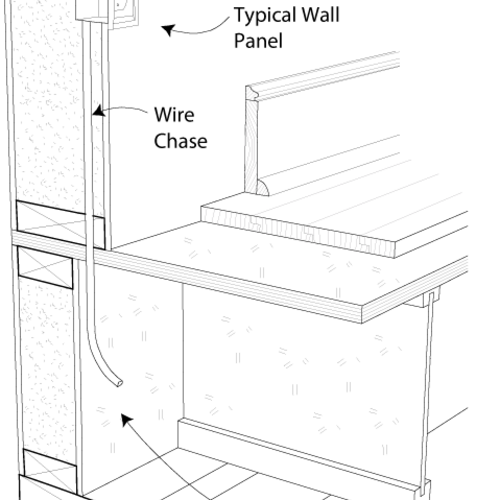 Typical Wall Panel

Wire Chase