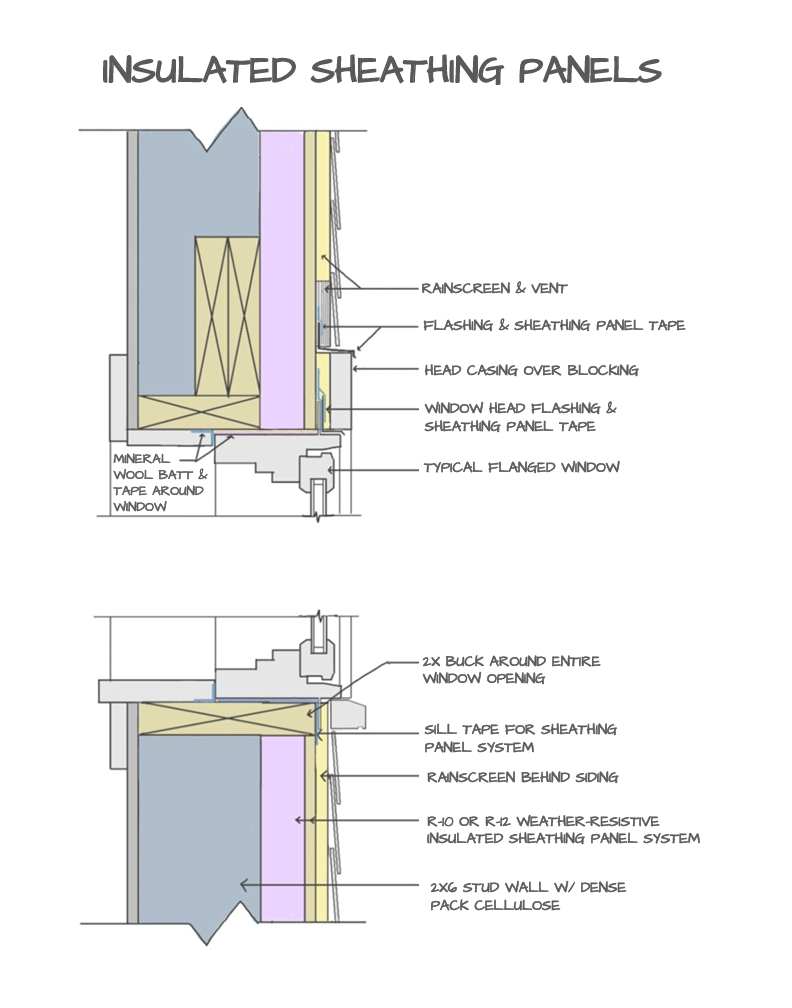 INSULATED SHEATHING PANELS

RAINSCREEN & VENT

FLASHING & SHEATHING PANEL TAPE

HEAD CASING OVER BLOCKING

WINDOW HEAD FLASHING & SHEATHING PANEL TAPE

MINERAL WOOL BATT & TAPE AROUND WINDOW

TYPICAL FLANGED WINDOW

2X BUCK AROUND ENTIRE WINDOW OPENING

SILL TAPE FOR SHEATHING PANEL SYSTEM

RAINSCREEN BEHIND SIDING

R-10 OR R-12 WEATHER-RESISTIVE INSULATED SHEATHING PANEL SYSTEM

2X6 STUD WALL W/ DENSE PACK CELLULOSE